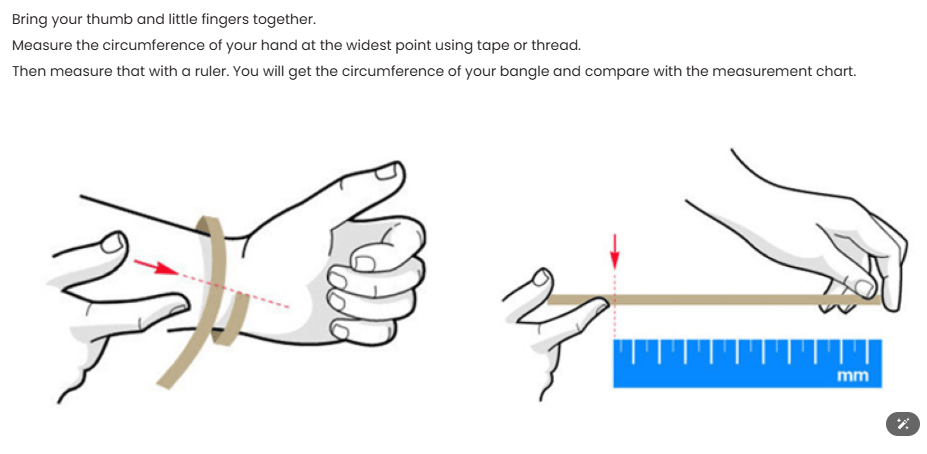 Bring your thumb and little fingers together.
Measure the circumference of your hand at the widest point using tape or thread.
Then measure that with a ruler. You will get the circumference of your bangle and compare with the measurement chart.

mm